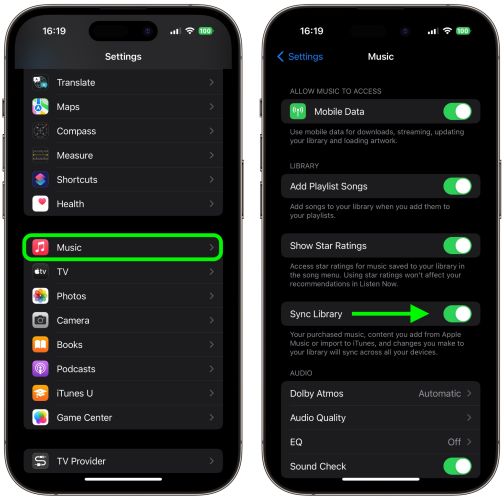 16:19

100

Settings

Translate

Maps

Compass

Measure

Shortcuts

Health

Music

TV

Photos

Camera

Books

Podcasts

iTunes U

Game Center

TV Provider

16:19

100

Settings

Music

ALLOW MUSIC TO ACCESS

Mobile Data

Use mobile data for downloads, streaming, updating your library and loading artwork.

LIBRARY

Add Playlist Songs

Add songs to your library when you add them to your playlists.

Show Star Ratings

Access star ratings for music saved to your library in the song menu. Using star ratings won't affect your recommendations in Listen Now.

Sync Library

Your purchased music, content you add from Apple Music or import to iTunes, and changes you make to your library will sync across all your devices.

AUDIO

Dolby Atmos Automatic

Audio Quality

EQ Off

Sound Check